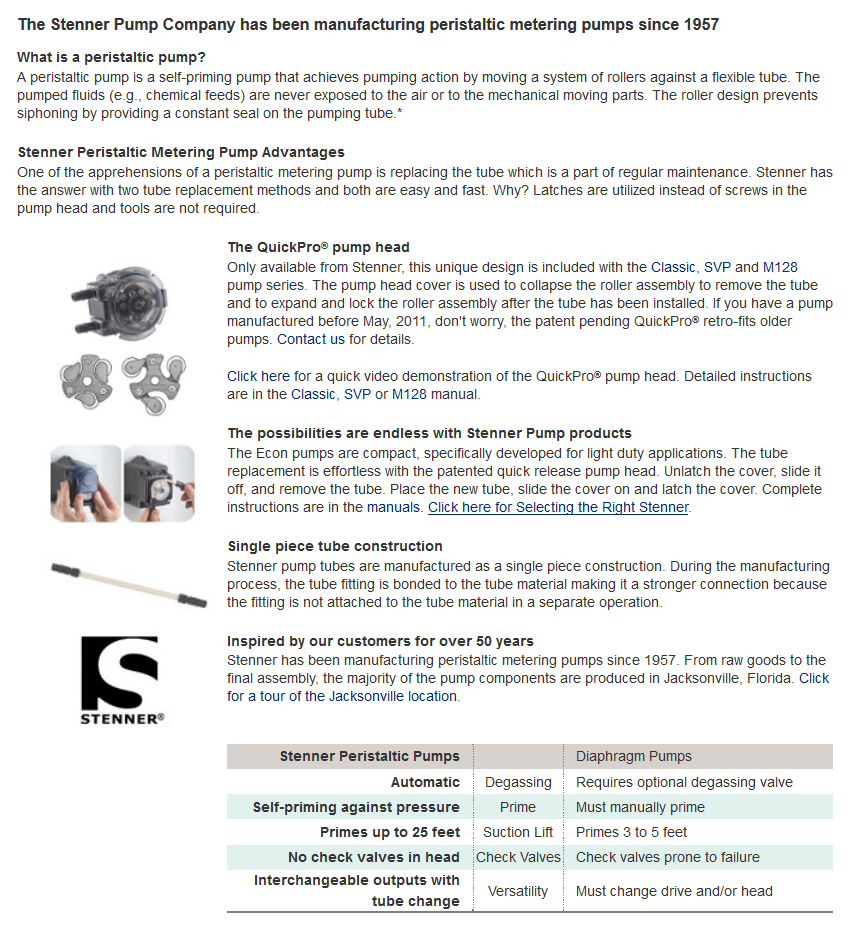 The Stenner Pump Company has been manufacturing peristaltic metering pumps since 1957

What is a peristaltic pump?
A peristaltic pump is a self-priming pump that achieves pumping action by moving a system of rollers against a flexible tube. The pumped fluids (e.g., chemical feeds) are never exposed to the air or to the mechanical moving parts. The roller design prevents siphoning by providing a constant seal on the pumping tube.*

Stenner Peristaltic Metering Pump Advantages
One of the apprehensions of a peristaltic metering pump is replacing the tube which is a part of regular maintenance. Stenner has the answer with two tube replacement methods and both are easy and fast. Why? Latches are utilized instead of screws in the pump head and tools are not required.

The QuickPro® pump head
Only available from Stenner, this unique design is included with the Classic, SVP and M128 pump series. The pump head cover is used to collapse the roller assembly to remove the tube and to expand and lock the roller assembly after the tube has been installed. If you have a pump manufactured before May, 2011, don't worry, the patent pending QuickPro® retro-fits older pumps. Contact us for details.

Click here for a quick video demonstration of the QuickPro® pump head. Detailed instructions are in the Classic, SVP or M128 manual.

The possibilities are endless with Stenner Pump products
The Econ pumps are compact, specifically developed for light duty applications. The tube replacement is effortless with the patented quick release pump head. Unlatch the cover, slide it off, and remove the tube. Place the new tube, slide the cover on and latch the cover. Complete instructions are in the manuals. Click here for Selecting the Right Stenner.

Single piece tube construction
Stenner pump tubes are manufactured as a single piece construction. During the manufacturing process, the tube fitting is bonded to the tube material making it a stronger connection because the fitting is not attached to the tube material in a separate operation.

Inspired by our customers for over 50 years
Stenner has been manufacturing peristaltic metering pumps since 1957. From raw goods to the final assembly, the majority of the pump components are produced in Jacksonville, Florida. Click for a tour of the Jacksonville location.

STENNER®

| Stenner Peristaltic Pumps | | Diaphragm Pumps |
|---|---|---|
| Automatic | Degassing | Requires optional degassing valve |
| Self-priming against pressure | Prime | Must manually prime |
| Primes up to 25 feet | Suction Lift | Primes 3 to 5 feet |
| No check valves in head | Check Valves | Check valves prone to failure |
| Interchangeable outputs with tube change | Versatility | Must change drive and/or head |