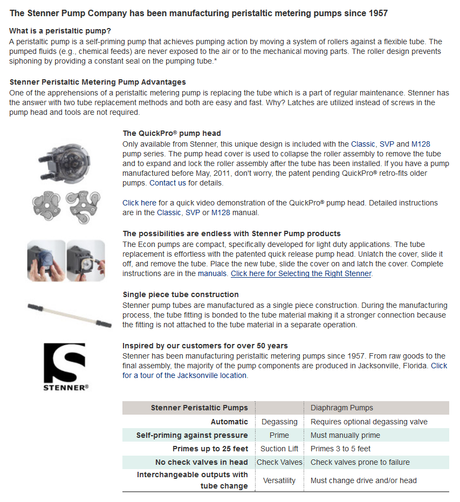 The Stenner Pump Company has been manufacturing peristaltic metering pumps since 1957

What is a peristaltic pump?
A peristaltic pump is a self-priming pump that achieves pumping action by moving a system of rollers against a flexible tube. The pumped fluids (e.g., chemical feeds) are never exposed to the air or to the mechanical moving parts. The roller design prevents siphoning by providing a constant seal on the pumping tube.*

Stenner Peristaltic Metering Pump Advantages
One of the apprehensions of a peristaltic metering pump is replacing the tube which is a part of regular maintenance. Stenner has the answer with two tube replacement methods and both are easy and fast. Why? Latches are utilized instead of screws in the pump head and tools are not required.

The QuickPro® pump head
Only available from Stenner, this unique design is included with the Classic, SVP and M128 pump series. The pump head cover is used to collapse the roller assembly to remove the tube and to expand and lock the roller assembly after the tube has been installed. If you have a pump manufactured before May, 2011, don't worry, the patent pending QuickPro® retro-fits older pumps. Contact us for details.

Click here for a quick video demonstration of the QuickPro® pump head. Detailed instructions are in the Classic, SVP or M128 manual.

The possibilities are endless with Stenner Pump products
The Econ pumps are compact, specifically developed for light duty applications. The tube replacement is effortless with the patented quick release pump head. Unlatch the cover, slide it off, and remove the tube. Place the new tube, slide the cover on and latch the cover. Complete instructions are in the manuals. Click here for Selecting the Right Stenner.

Single piece tube construction
Stenner pump tubes are manufactured as a single piece construction. During the manufacturing process, the tube fitting is bonded to the tube material making it a stronger connection because the fitting is not attached to the tube material in a separate operation.

Inspired by our customers for over 50 years
Stenner has been manufacturing peristaltic metering pumps since 1957. From raw goods to the final assembly, the majority of the pump components are produced in Jacksonville, Florida. Click for a tour of the Jacksonville location.

STENNER®

| Stenner Peristaltic Pumps | | Diaphragm Pumps |
|---|---|---|
| Automatic | Degassing | Requires optional degassing valve |
| Self-priming against pressure | Prime | Must manually prime |
| Primes up to 25 feet | Suction Lift | Primes 3 to 5 feet |
| No check valves in head | Check Valves | Check valves prone to failure |
| Interchangeable outputs with tube change | Versatility | Must change drive and/or head |